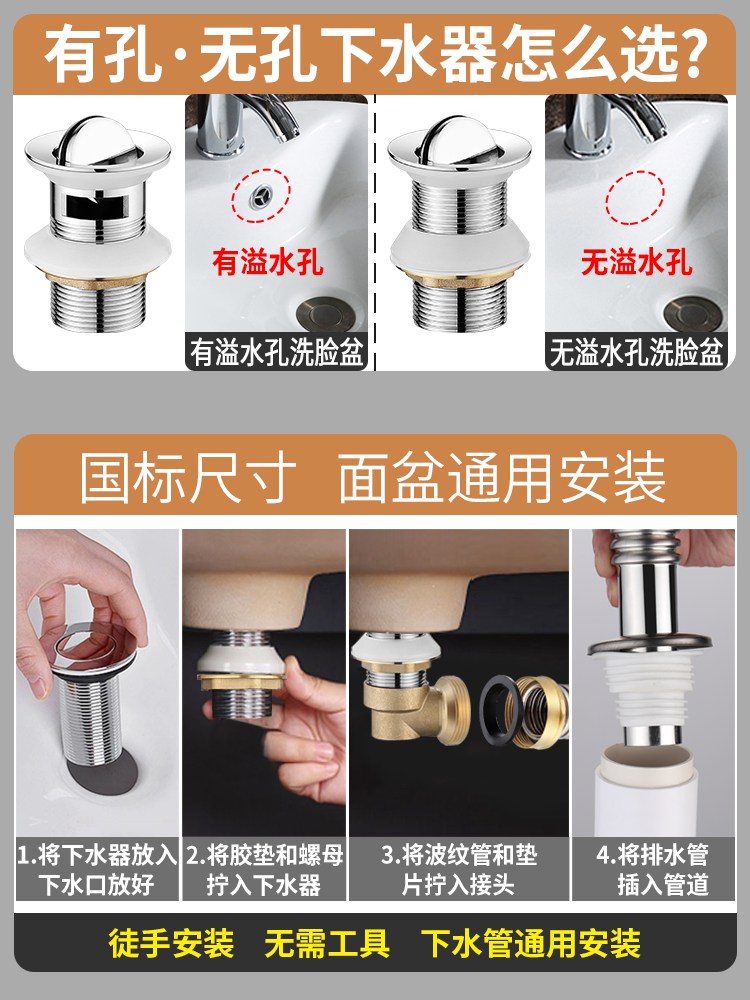 有孔·无孔下水器怎么选?

有溢水孔

有溢水孔洗脸盆

无溢水孔

无溢水孔洗脸盆

国标尺寸 面盆通用安装

1.将下水器放入下水口放好

2.将胶垫和螺母拧入下水器

3.将波纹管和垫片拧入接头

4.将排水管插入管道

徒手安装 无需工具 下水管通用安装