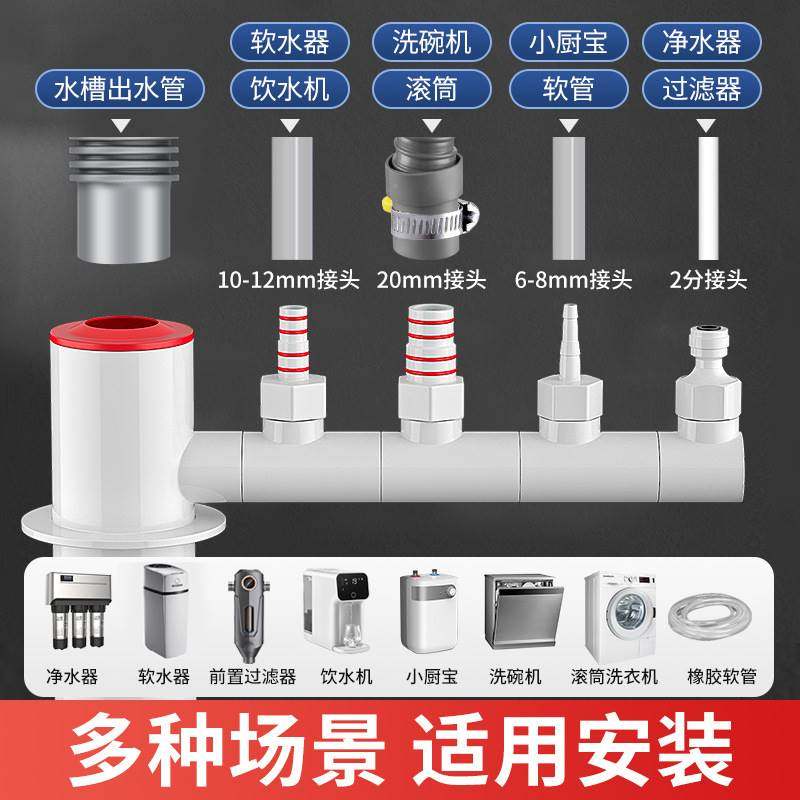 软水器 洗碗机 小厨宝 净水器

水槽出水管 饮水机 滚筒 软管 过滤器

10-12mm接头 20mm接头 6-8mm接头 2分接头

净水器 软水器 前置过滤器 饮水机 小厨宝 洗碗机 滚筒洗衣机 橡胶软管

多种场景 适用安装