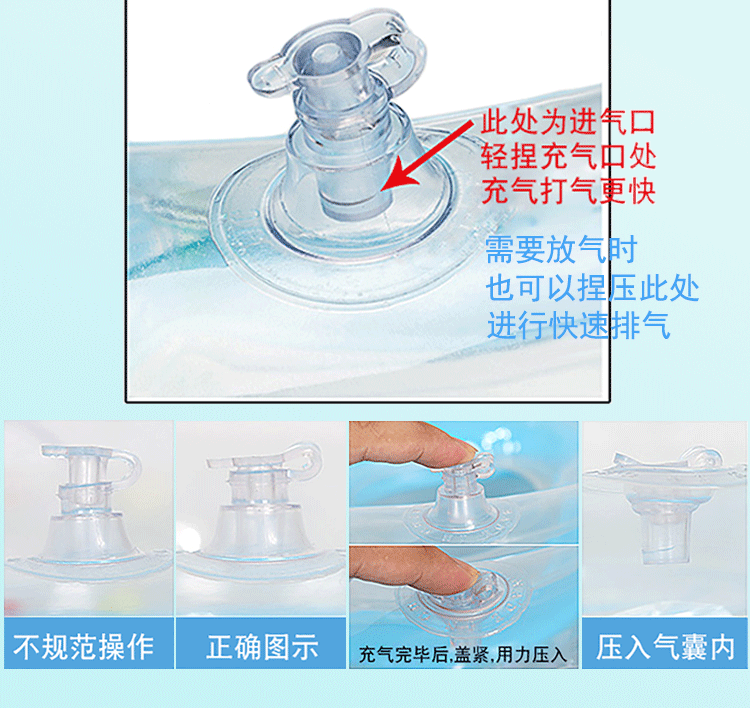 此处为进气口
轻捏充气口处
充气打气更快

需要放气时
也可以捏压此处
进行快速排气

不规范操作

正确图示

充气完毕后,盖紧,用力压入

压入气囊内