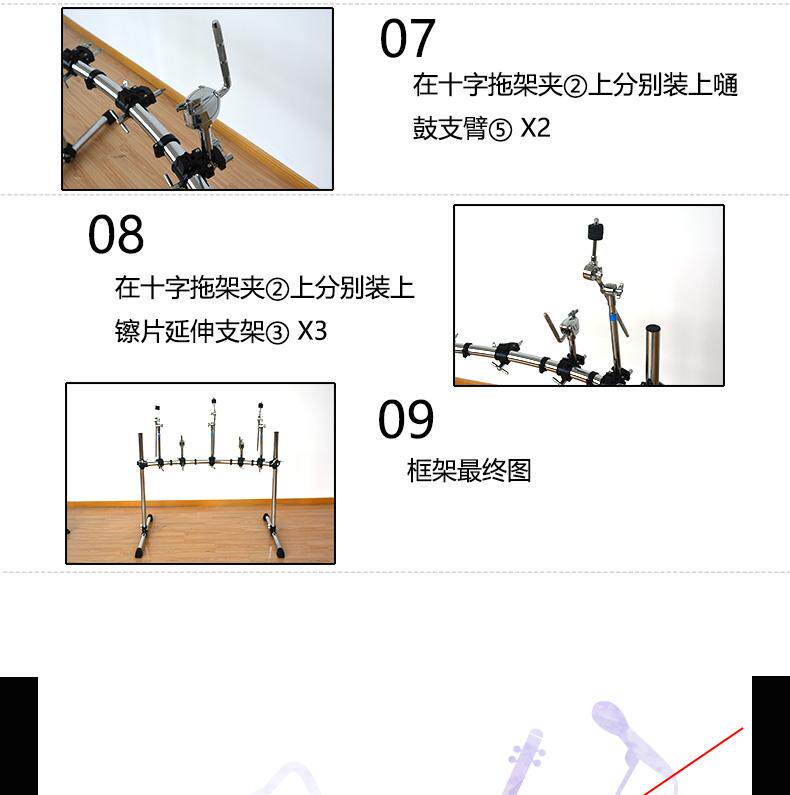 07

在十字拖架夹②上分别装上嗵鼓支臂⑤ X2

08

在十字拖架夹②上分别装上镲片延伸支架③ X3

09

框架最终图