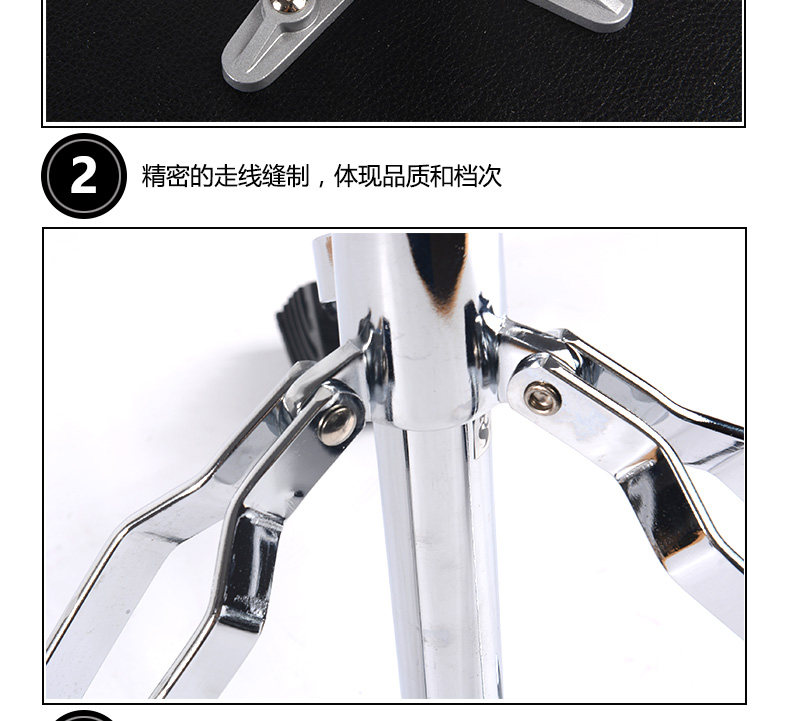 2

精密的走线缝制，体现品质和档次