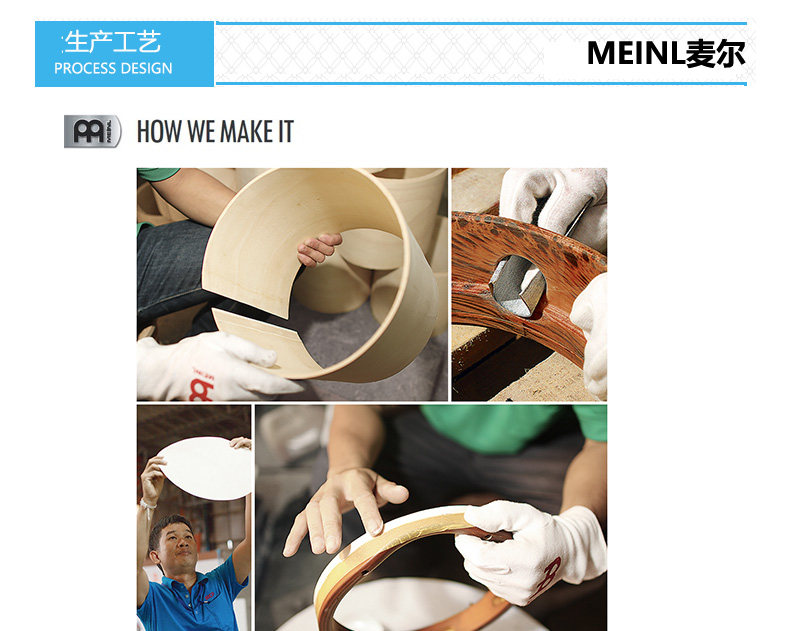 生产工艺
PROCESS DESIGN

MEINL麦尔

MEINL

HOW WE MAKE IT