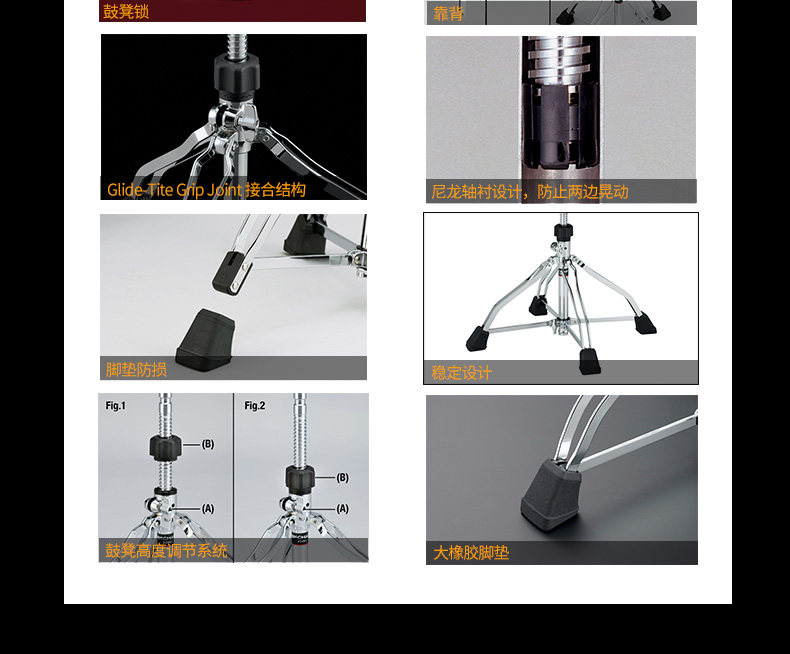 鼓凳锁

靠背

Glide-Tite Grip Joint 接合结构

尼龙轴衬设计，防止两边晃动

脚垫防损

稳定设计

Fig.1

(B)

(A)

Fig.2

(B)

(A)

鼓凳高度调节系统

大橡胶脚垫