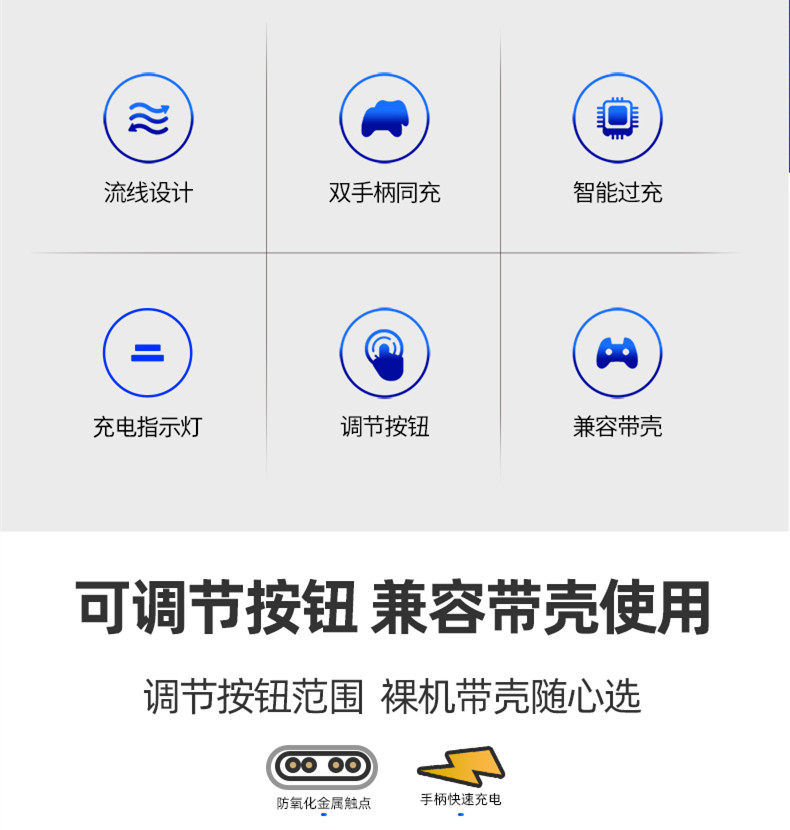 流线设计

双手柄同充

智能过充

充电指示灯

调节按钮

兼容带壳

可调节按钮 兼容带壳使用

调节按钮范围 裸机带壳随心选

防氧化金属触点

手柄快速充电