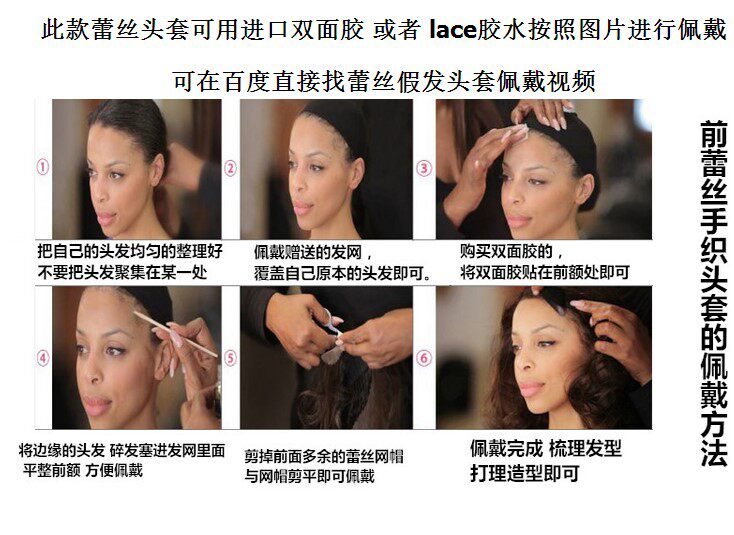 此款蕾丝头套可用进口双面胶 或者 lace胶水按照图片进行佩戴

可在百度直接找蕾丝假发头套佩戴视频

①

把自己的头发均匀的整理好
不要把头发聚集在某一处

②

佩戴赠送的发网，
覆盖自己原本的头发即可。

③

购买双面胶的，
将双面胶贴在前额处即可

④

将边缘的头发 碎发塞进发网里面
平整前额 方便佩戴

⑤

剪掉前面多余的蕾丝网帽
与网帽剪平即可佩戴

⑥

佩戴完成 梳理发型
打理造型即可

前蕾丝手织头套的佩戴方法