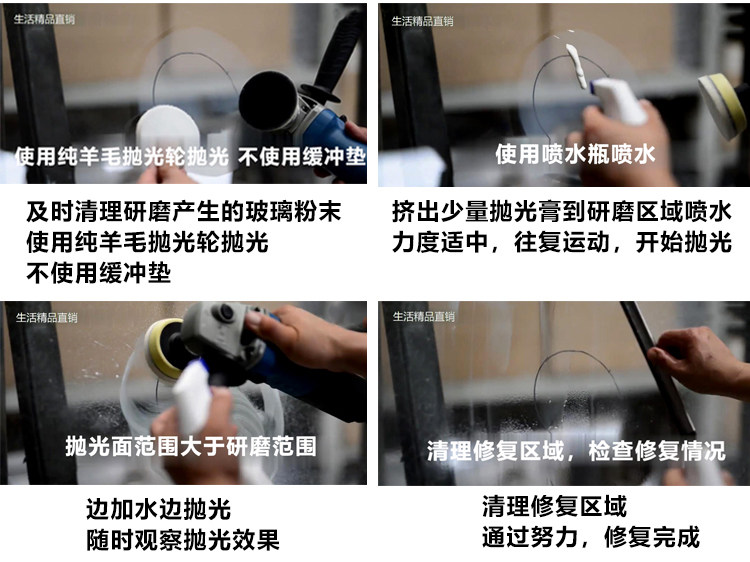 生活精品直销

使用纯羊毛抛光轮抛光 不使用缓冲垫

及时清理研磨产生的玻璃粉末
使用纯羊毛抛光轮抛光
不使用缓冲垫

生活精品直销

使用喷水瓶喷水

挤出少量抛光膏到研磨区域喷水
力度适中，往复运动，开始抛光

生活精品直销

抛光面范围大于研磨范围

边加水边抛光
随时观察抛光效果

生活精品直销

清理修复区域，检查修复情况

清理修复区域
通过努力，修复完成