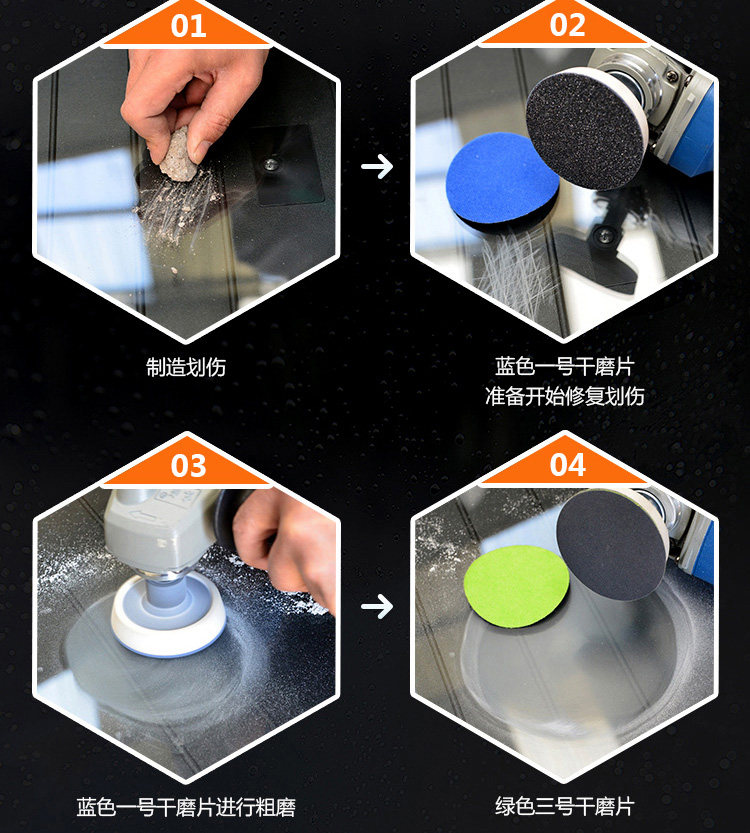 01

制造划伤

02

蓝色一号干磨片
准备开始修复划伤

03

蓝色一号干磨片进行粗磨

04

绿色三号干磨片