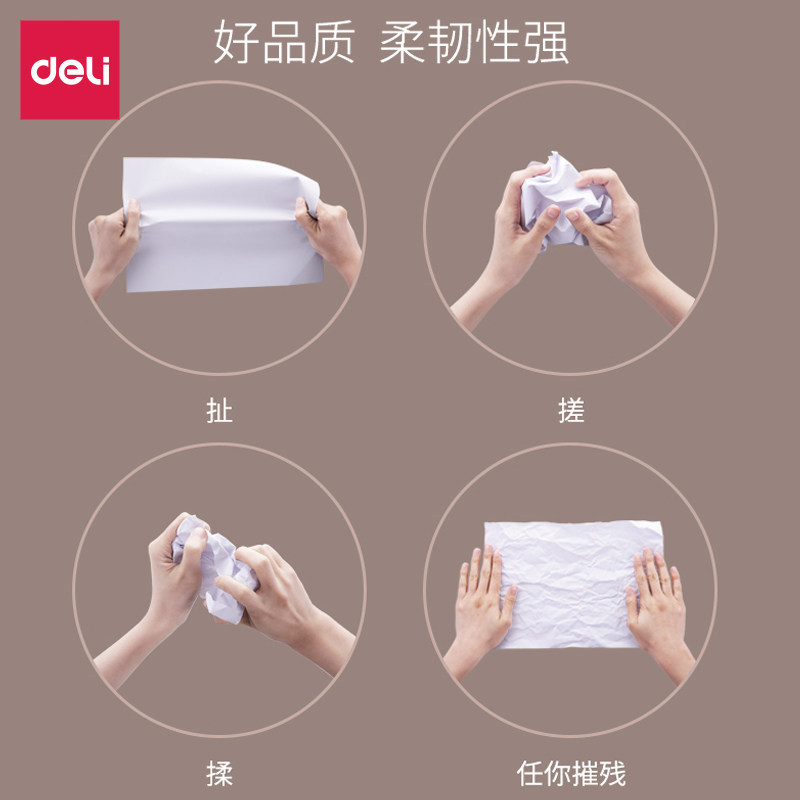 deli

好品质 柔韧性强

扯

搓

揉

任你摧残