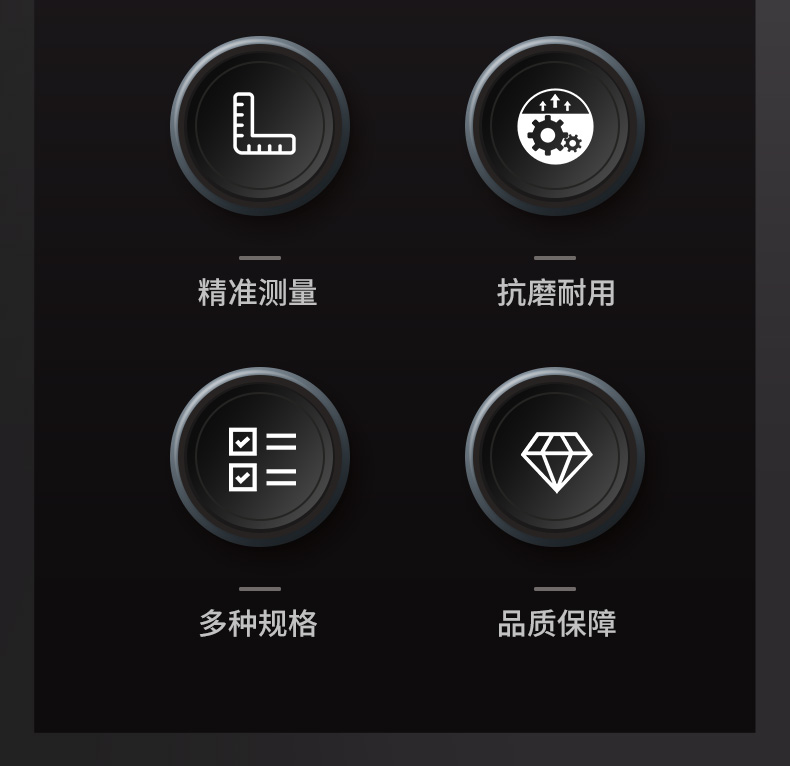 精准测量

抗磨耐用

多种规格

品质保障