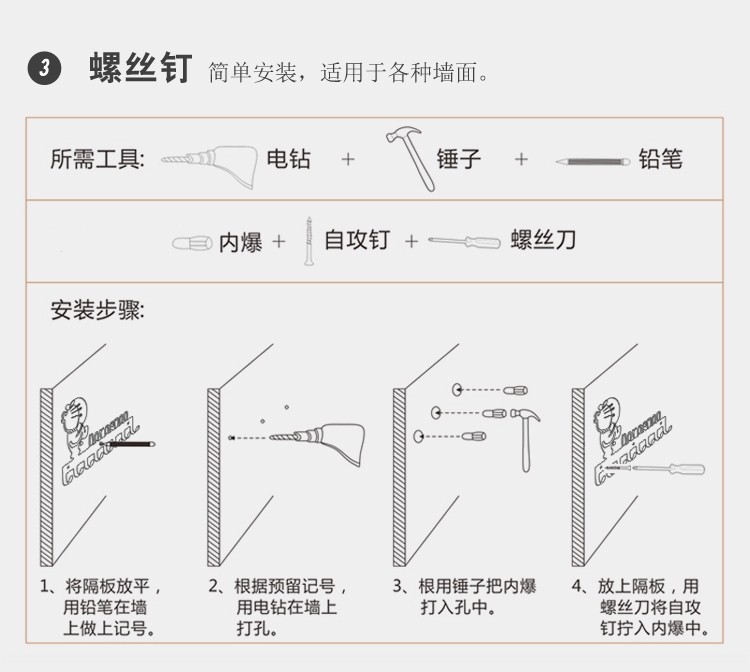 3 螺丝钉 简单安装，适用于各种墙面。

所需工具: 电钻 + 锤子 + 铅笔

内爆 + 自攻钉 + 螺丝刀

安装步骤:

1、将隔板放平，用铅笔在墙上做上记号。

2、根据预留记号，用电钻在墙上打孔。

3、根用锤子把内爆打入孔中。

4、放上隔板，用螺丝刀将自攻钉拧入内爆中。