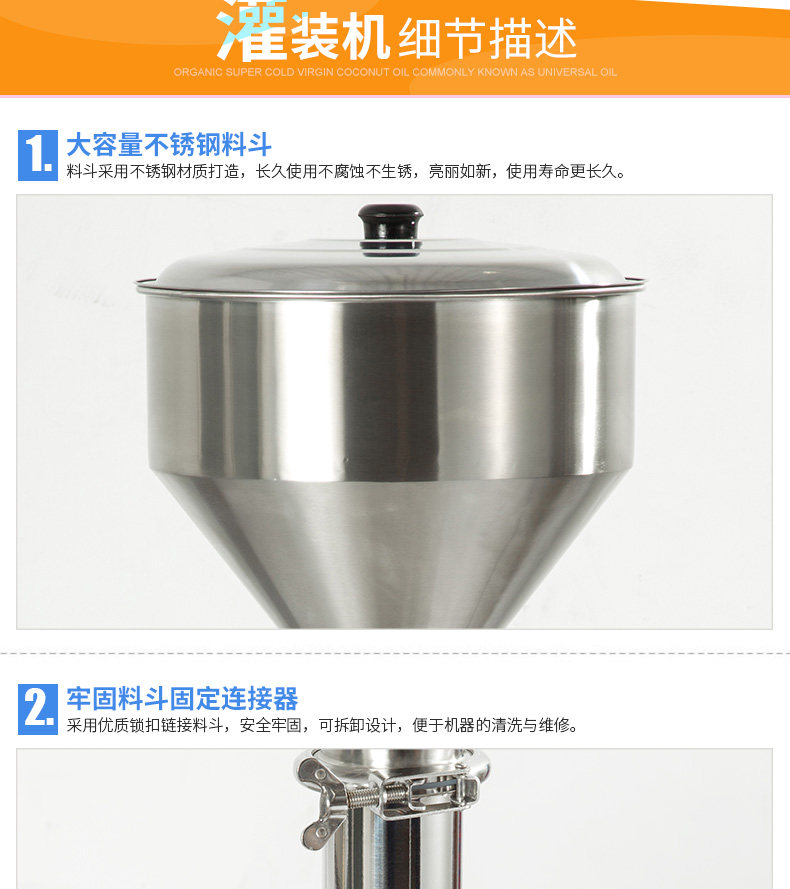 灌装机细节描述
ORGANIC SUPER COLD VIRGIN COCONUT OIL COMMONLY KNOWN AS UNIVERSAL OIL

1. 大容量不锈钢料斗
料斗采用不锈钢材质打造，长久使用不腐蚀不生锈，亮丽如新，使用寿命更长久。

2. 牢固料斗固定连接器
采用优质锁扣链接料斗，安全牢固，可拆卸设计，便于机器的清洗与维修。