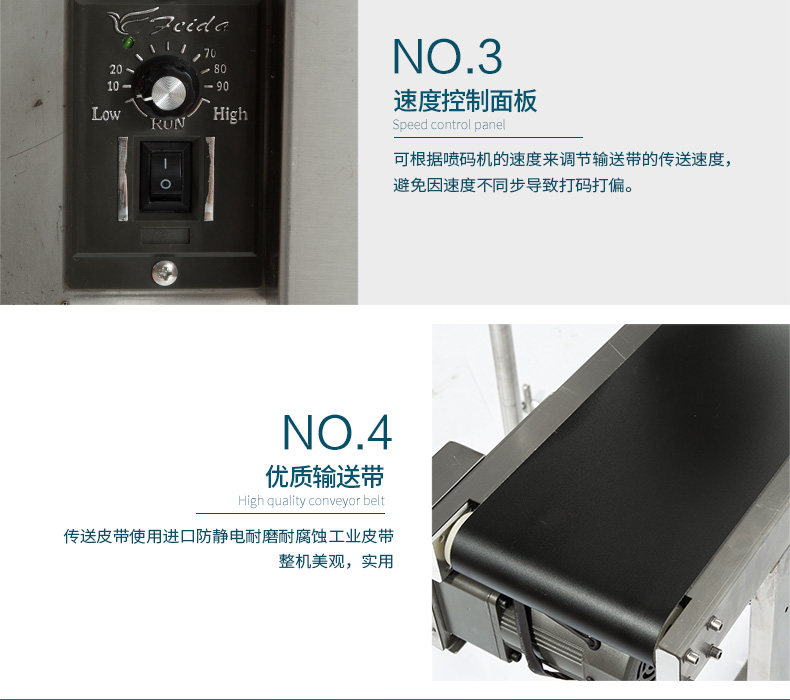 Feida

20
10
70
80
90
Low
RUN
High

I
O

NO.3
速度控制面板
Speed control panel
可根据喷码机的速度来调节输送带的传送速度，避免因速度不同步导致打码打偏。

NO.4
优质输送带
High quality conveyor belt
传送皮带使用进口防静电耐磨耐腐蚀工业皮带
整机美观，实用