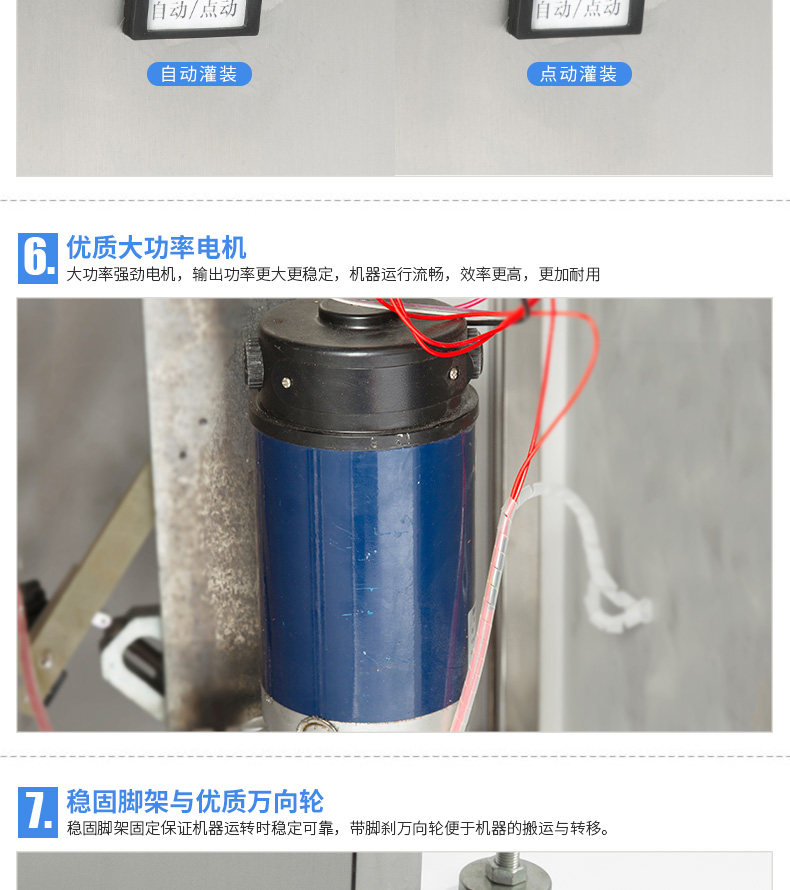 自动/点动

自动灌装

自动/点动

点动灌装

6. 优质大功率电机
大功率强劲电机，输出功率更大更稳定，机器运行流畅，效率更高，更加耐用

7. 稳固脚架与优质万向轮
稳固脚架固定保证机器运转时稳定可靠，带脚刹万向轮便于机器的搬运与转移。