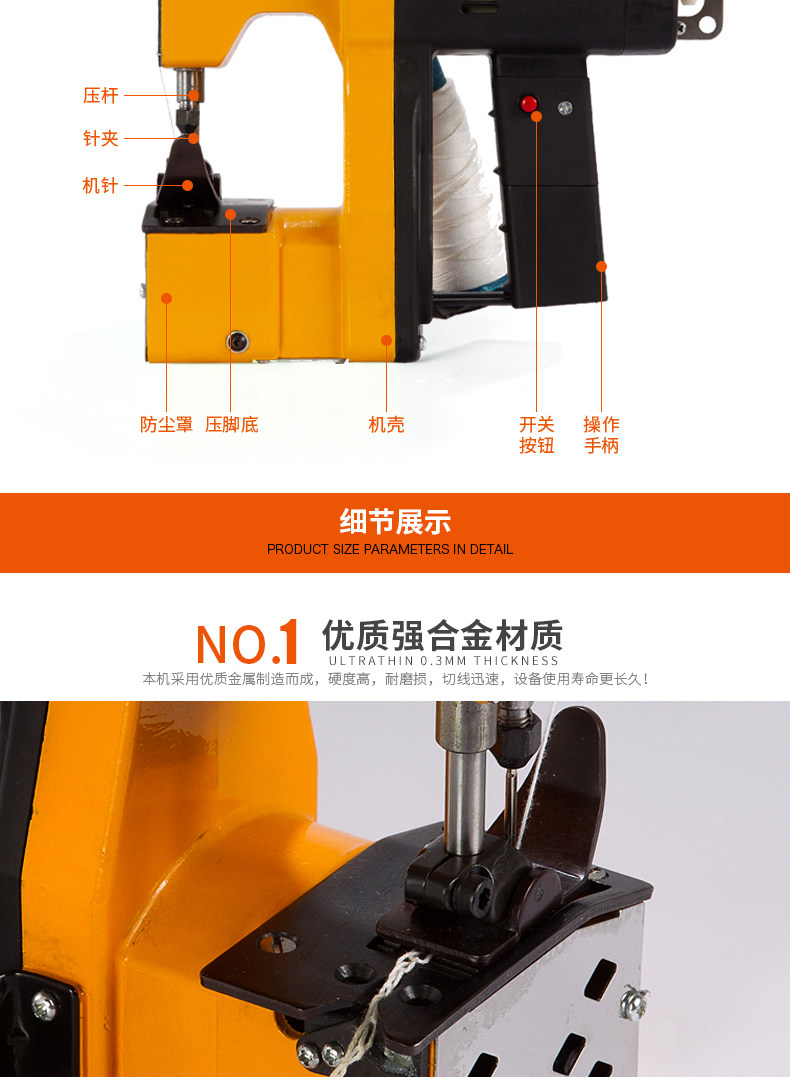 压杆

针夹

机针

防尘罩 压脚底 机壳 开关按钮 操作手柄

细节展示
PRODUCT SIZE PARAMETERS IN DETAIL

NO.1 优质强合金材质
ULTRATHIN 0.3MM THICKNESS
本机采用优质金属制造而成，硬度高，耐磨损，切线迅速，设备使用寿命更长久！