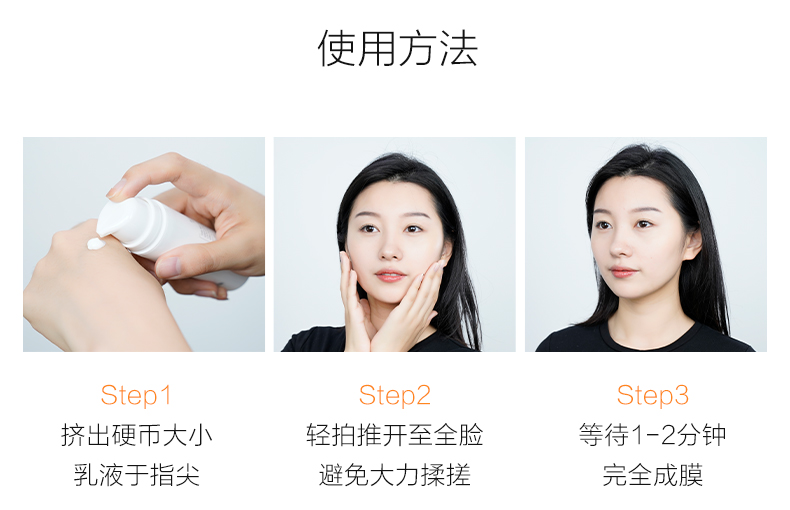 使用方法

Step1
挤出硬币大小
乳液于指尖

Step2
轻拍推开至全脸
避免大力揉搓

Step3
等待1-2分钟
完全成膜