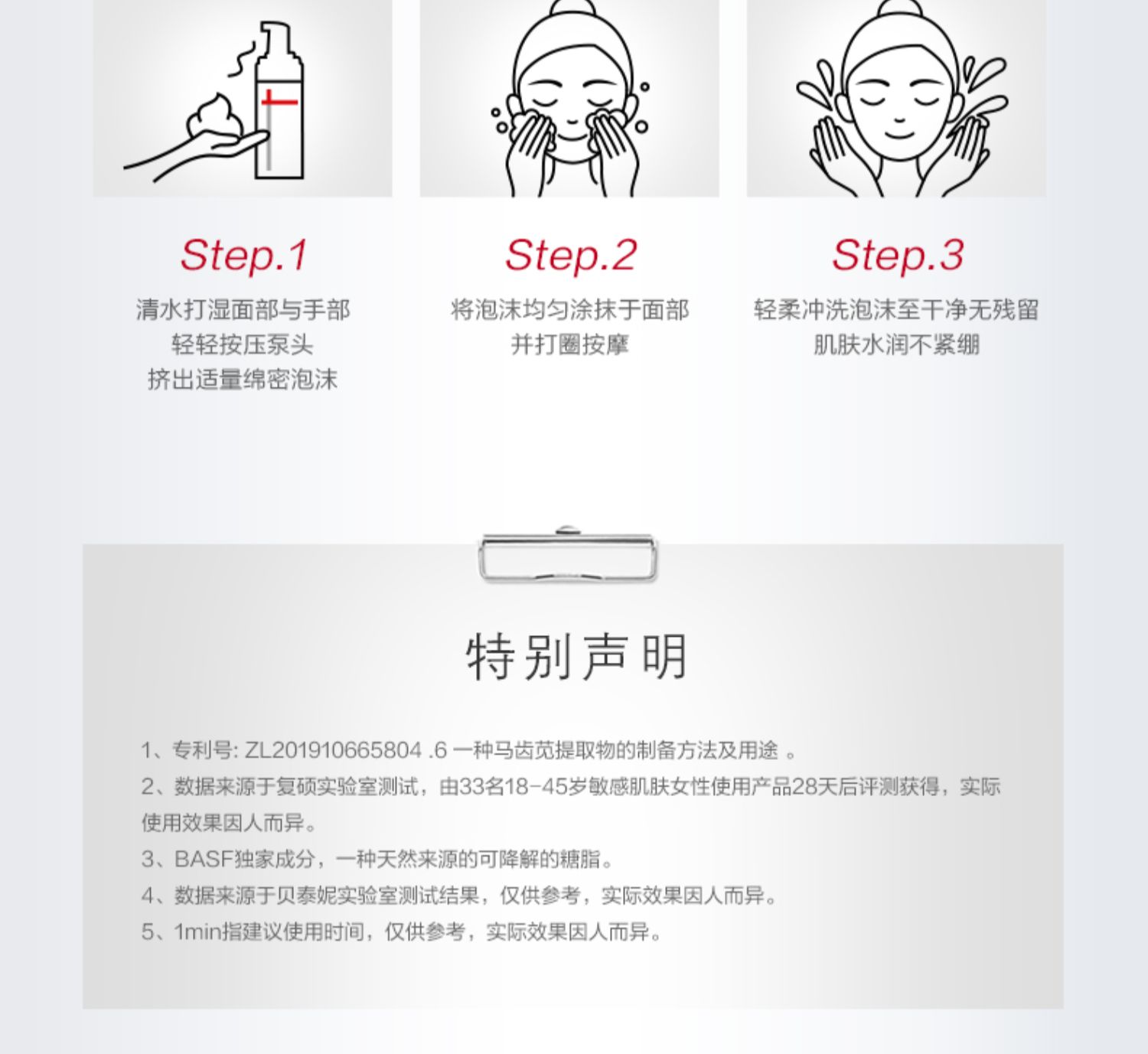 Step.1
清水打湿面部与手部
轻轻按压泵头
挤出适量绵密泡沫

Step.2
将泡沫均匀涂抹于面部
并打圈按摩

Step.3
轻柔冲洗泡沫至干净无残留
肌肤水润不紧绷

特别声明

1、专利号: ZL201910665804 .6 一种马齿苋提取物的制备方法及用途 。
2、数据来源于复硕实验室测试，由33名18-45岁敏感肌肤女性使用产品28天后评测获得，实际使用效果因人而异。
3、BASF独家成分，一种天然来源的可降解的糖脂。
4、数据来源于贝泰妮实验室测试结果，仅供参考，实际效果因人而异。
5、1min指建议使用时间，仅供参考，实际效果因人而异。