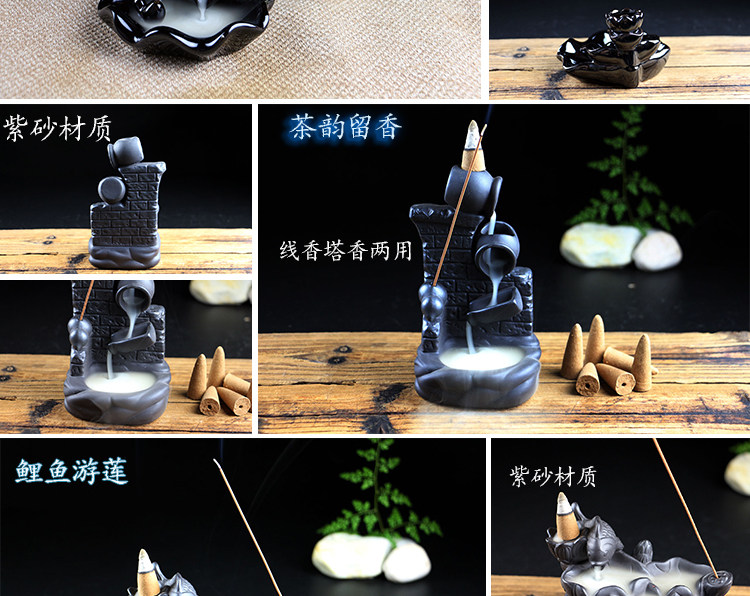 紫砂材质

茶韵留香

线香塔香两用

鲤鱼游莲

紫砂材质