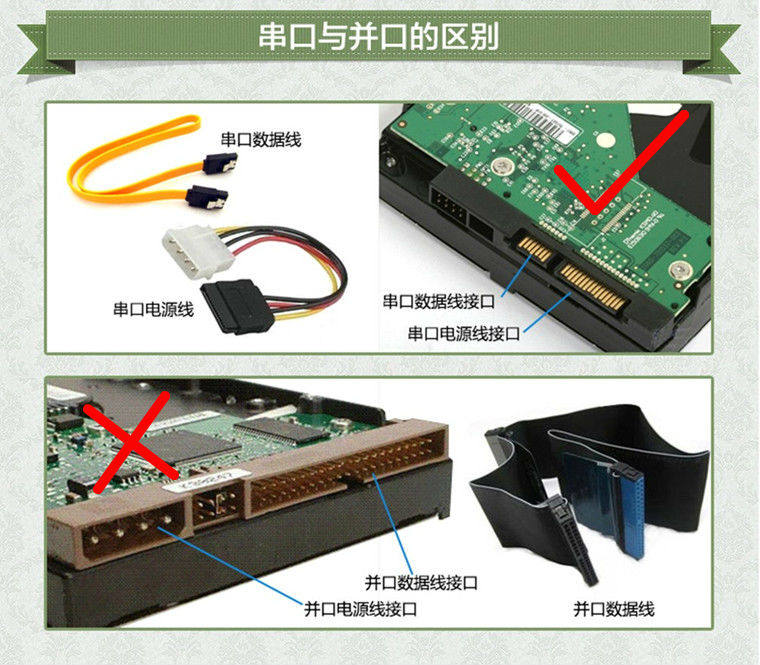 串口与并口的区别

串口数据线

串口电源线

串口数据线接口

串口电源线接口

并口数据线接口

并口电源线接口

并口数据线