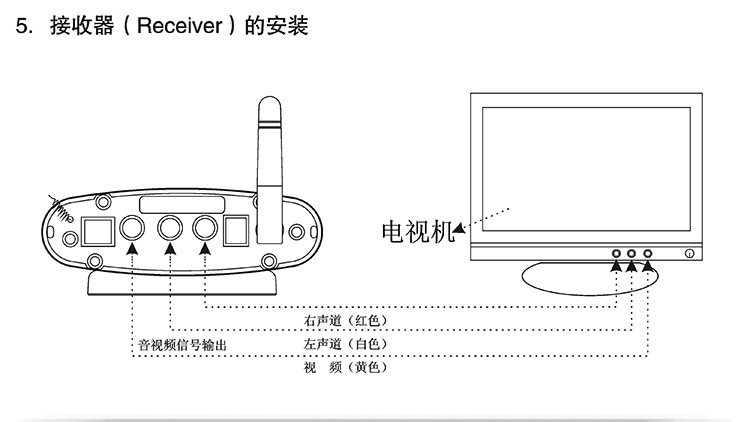 5. 接收器（Receiver）的安装

电视机

右声道（红色）

音视频信号输出

左声道（白色）

视　频（黄色）