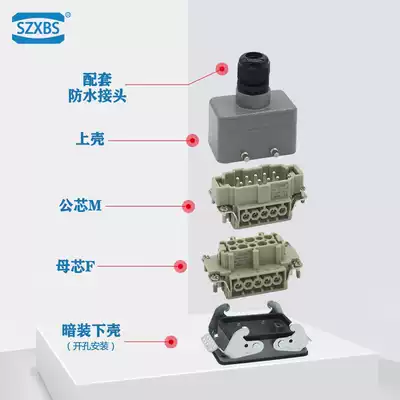 SZXBS®

配套
防水接头

上壳

公芯M

母芯F

暗装下壳
（开孔安装）