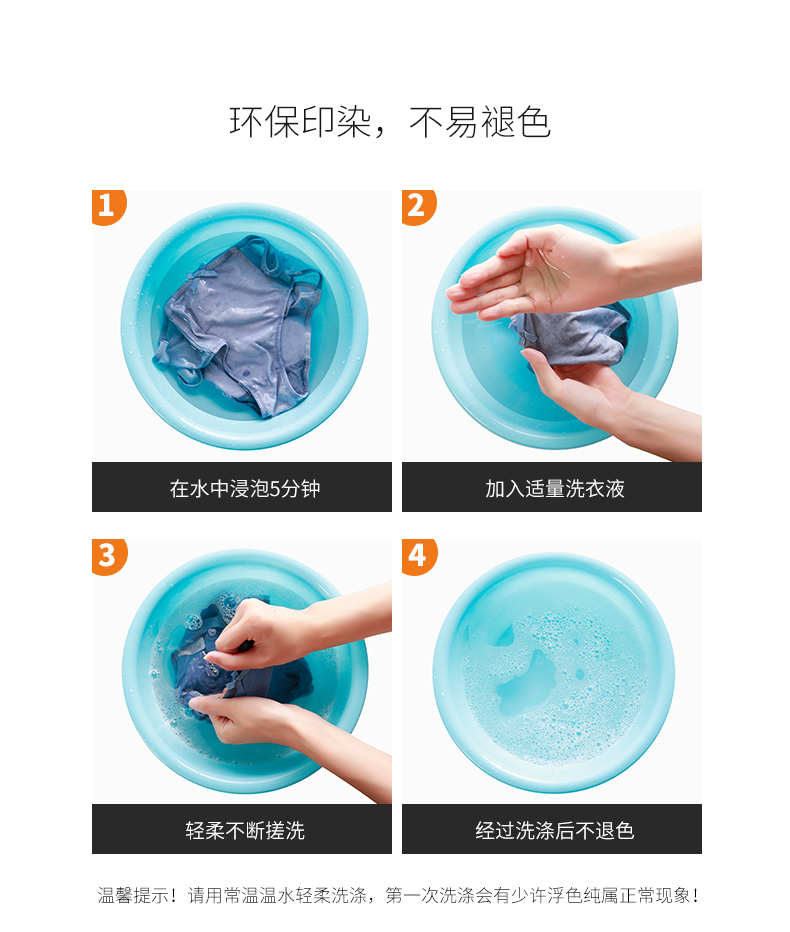 环保印染，不易褪色

1

在水中浸泡5分钟

2

加入适量洗衣液

3

轻柔不断搓洗

4

经过洗涤后不退色

温馨提示！请用常温温水轻柔洗涤，第一次洗涤会有少许浮色纯属正常现象！