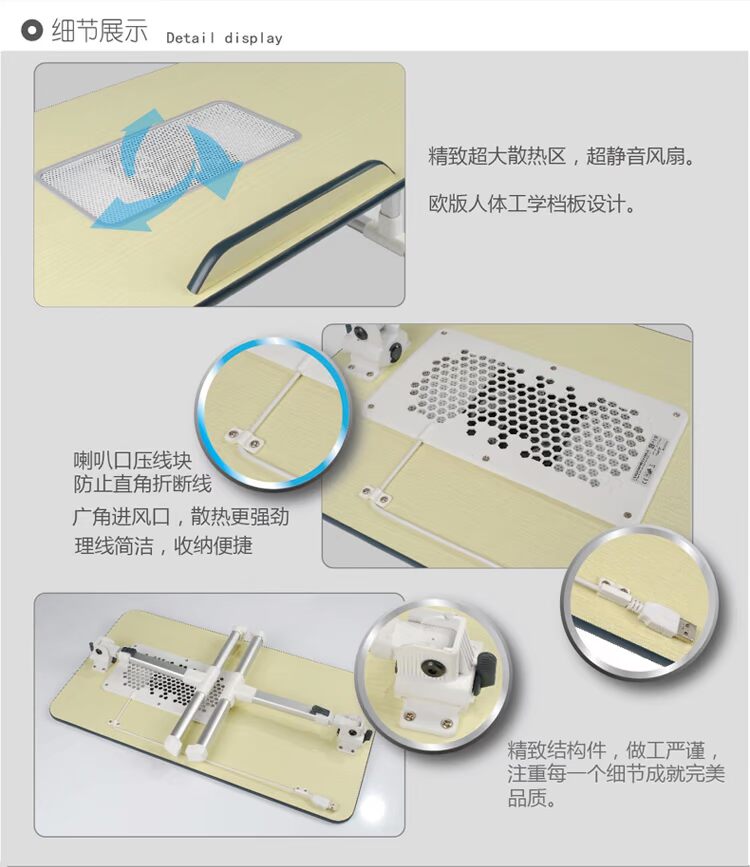 细节展示 Detail display

精致超大散热区，超静音风扇。

欧版人体工学档板设计。

喇叭口压线块
防止直角折断线

广角进风口，散热更强劲
理线简洁，收纳便捷

精致结构件，做工严谨，注重每一个细节成就完美品质。