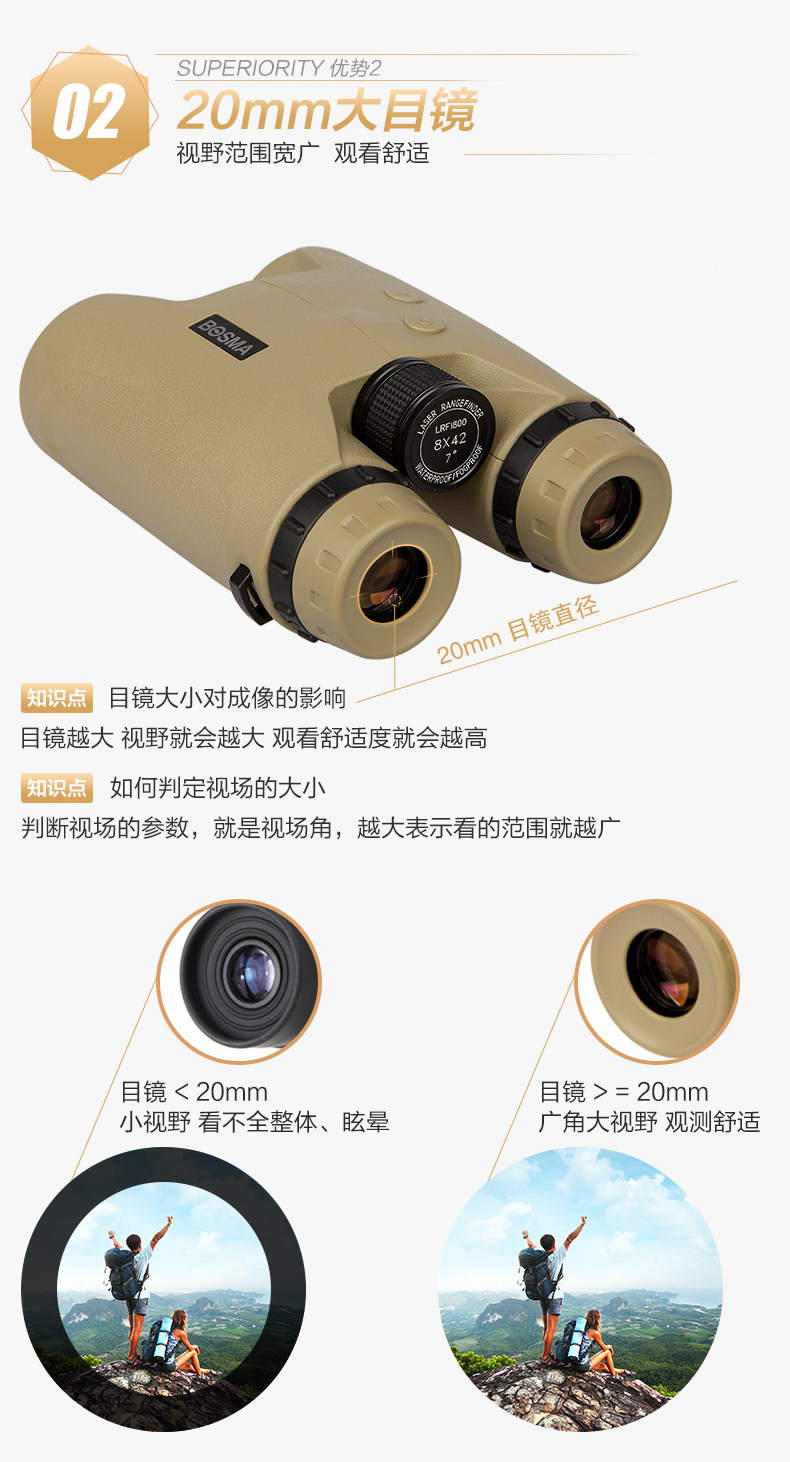 02
SUPERIORITY 优势2
20mm大目镜
视野范围宽广 观看舒适

BOSMA
LASER RANGEFINDER
LRF1800
8X42
7°
WATERPROOF/FOGPROOF

20mm 目镜直径

知识点 目镜大小对成像的影响
目镜越大 视野就会越大 观看舒适度就会越高

知识点 如何判定视场的大小
判断视场的参数，就是视场角，越大表示看的范围就越广

目镜 < 20mm
小视野 看不全整体、眩晕

目镜 > = 20mm
广角大视野 观测舒适