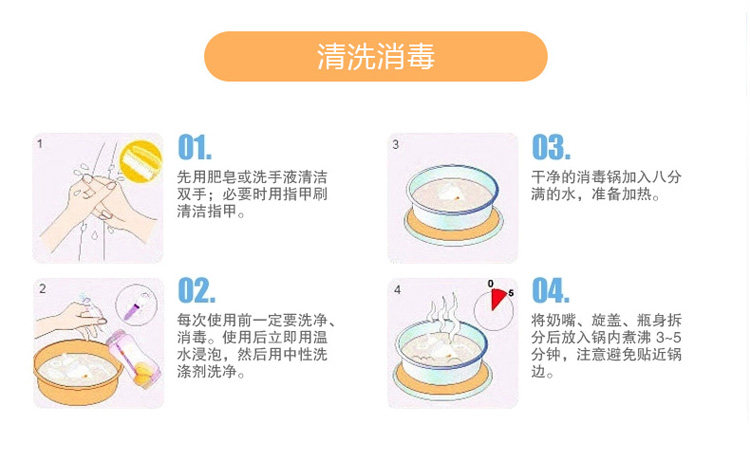 清洗消毒

1

01.

先用肥皂或洗手液清洁双手；必要时用指甲刷清洁指甲。

2

02.

每次使用前一定要洗净、消毒。使用后立即用温水浸泡，然后用中性洗涤剂洗净。

3

03.

干净的消毒锅加入八分满的水，准备加热。

4

0 5

04.

将奶嘴、旋盖、瓶身拆分后放入锅内煮沸 3~5 分钟，注意避免贴近锅边。