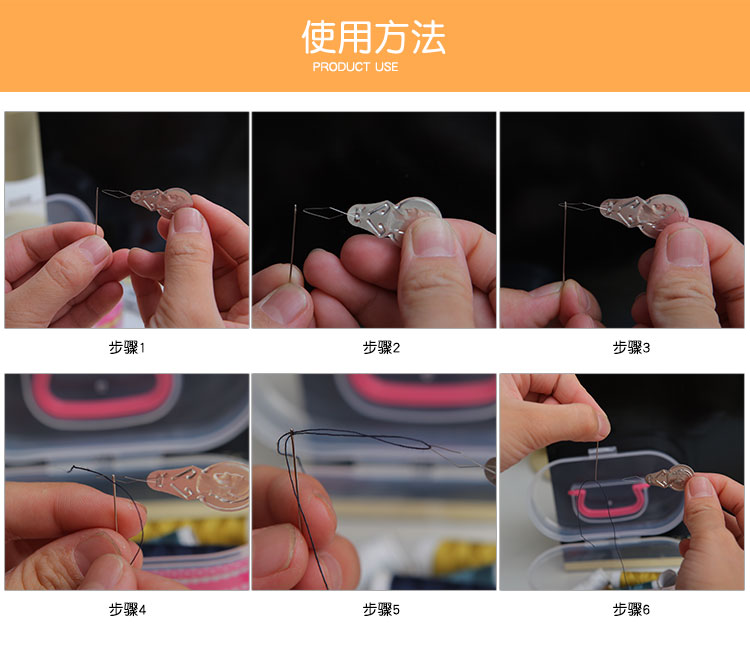 使用方法
PRODUCT USE

步骤1

步骤2

步骤3

步骤4

步骤5

步骤6