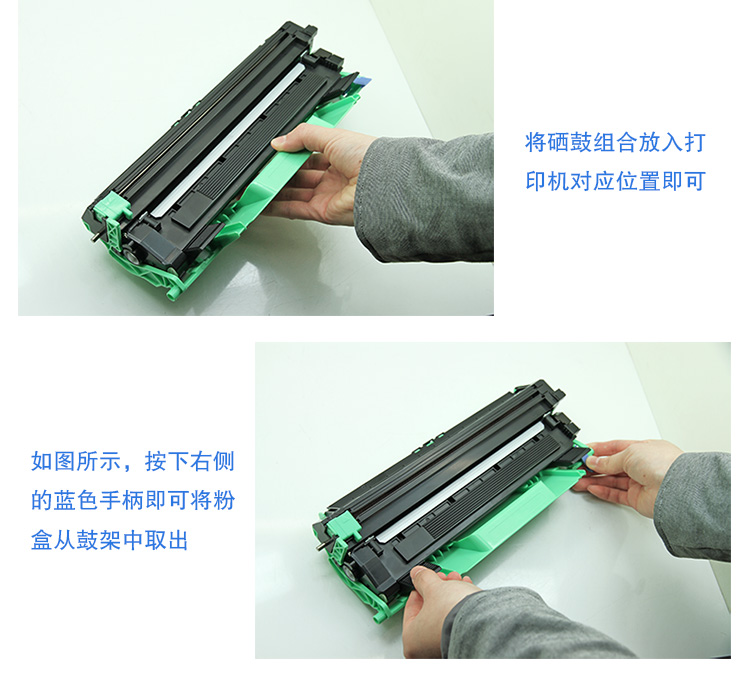 将硒鼓组合放入打印机对应位置即可

如图所示，按下右侧的蓝色手柄即可将粉盒从鼓架中取出