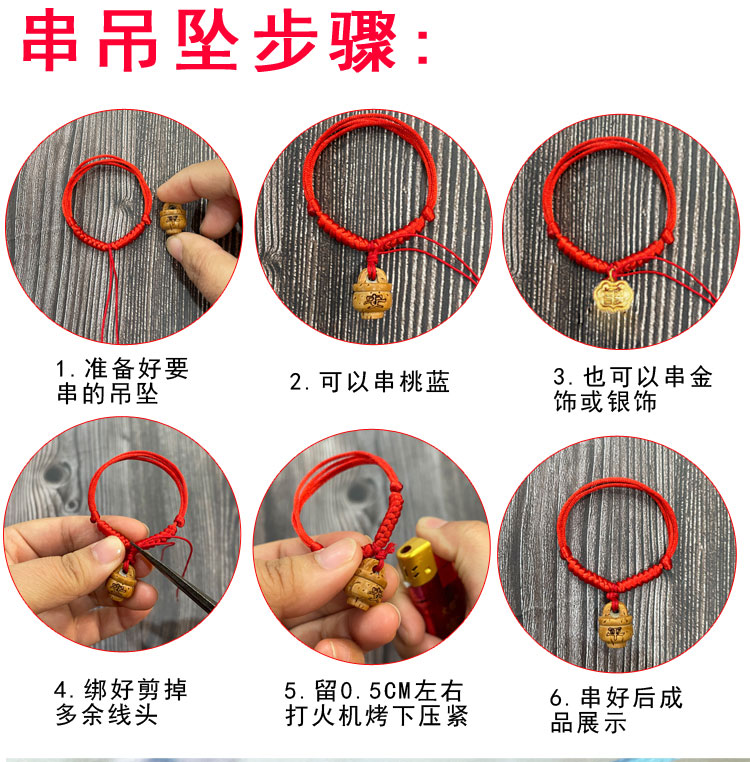 串吊坠步骤：

1.准备好要串的吊坠

2.可以串桃蓝

3.也可以串金饰或银饰

4.绑好剪掉多余线头

5.留0.5CM左右打火机烤下压紧

6.串好后成品展示