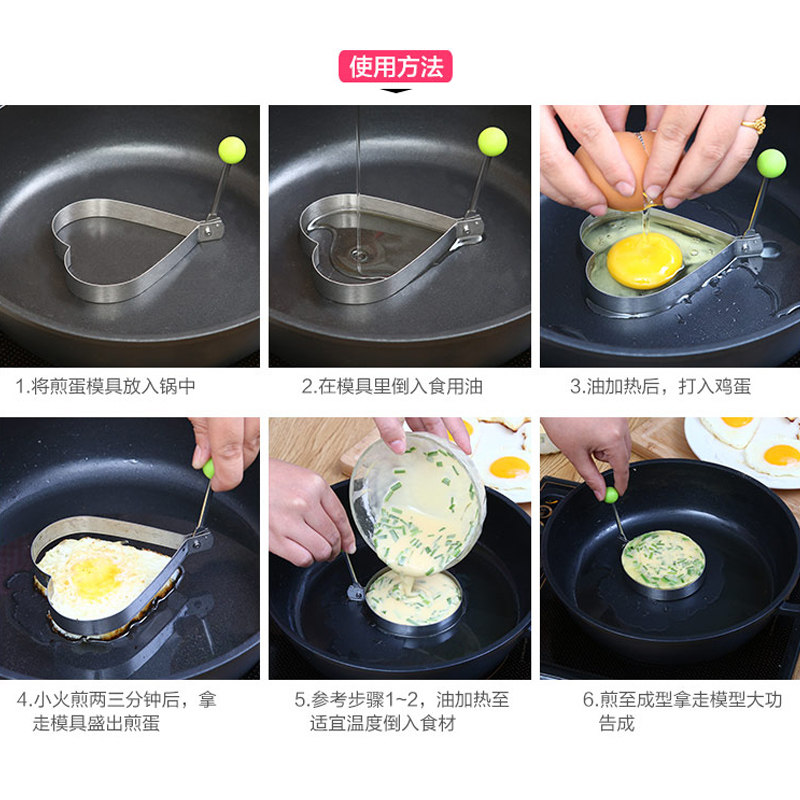 使用方法

1.将煎蛋模具放入锅中

2.在模具里倒入食用油

3.油加热后，打入鸡蛋

4.小火煎两三分钟后，拿走模具盛出煎蛋

5.参考步骤1~2，油加热至适宜温度倒入食材

6.煎至成型拿走模型大功告成