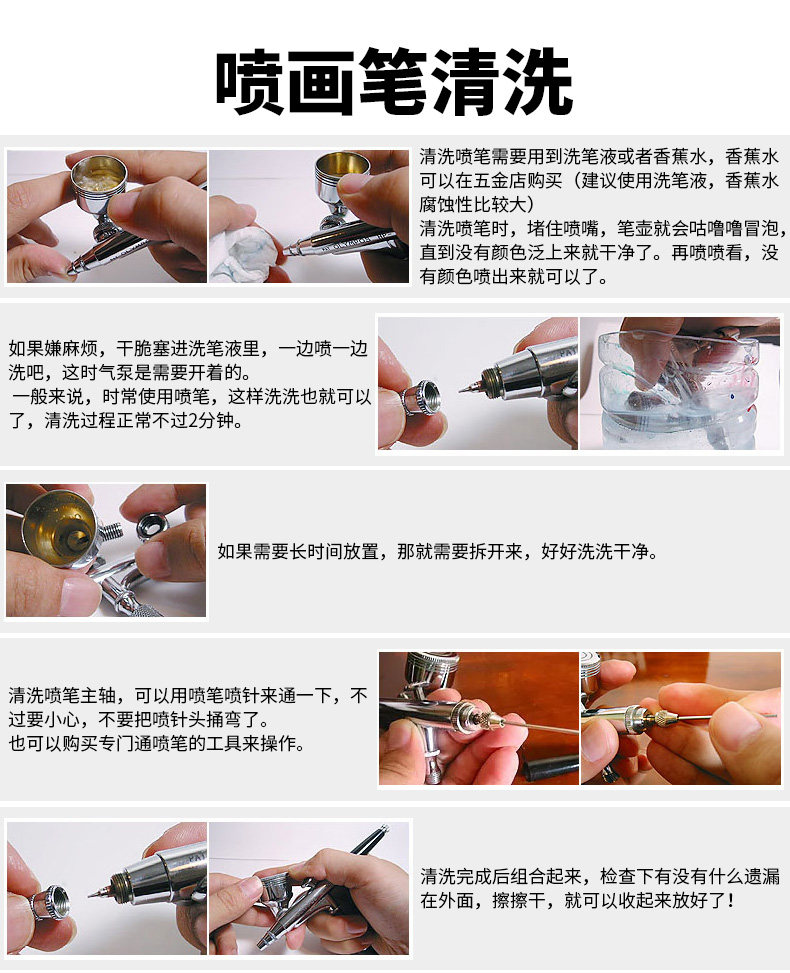 喷画笔清洗

清洗喷笔需要用到洗笔液或者香蕉水，香蕉水可以在五金店购买（建议使用洗笔液，香蕉水腐蚀性比较大）
清洗喷笔时，堵住喷嘴，笔壶就会咕噜噜冒泡，直到没有颜色泛上来就干净了。再喷喷看，没有颜色喷出来就可以了。

如果嫌麻烦，干脆塞进洗笔液里，一边喷一边洗吧，这时气泵是需要开着的。
一般来说，时常使用喷笔，这样洗洗也就可以了，清洗过程正常不过2分钟。

如果需要长时间放置，那就需要拆开来，好好洗洗干净。

清洗喷笔主轴，可以用喷笔喷针来通一下，不过要小心，不要把喷针头捅弯了。
也可以购买专门通喷笔的工具来操作。

清洗完成后组合起来，检查下有没有什么遗漏在外面，擦擦干，就可以收起来放好了！