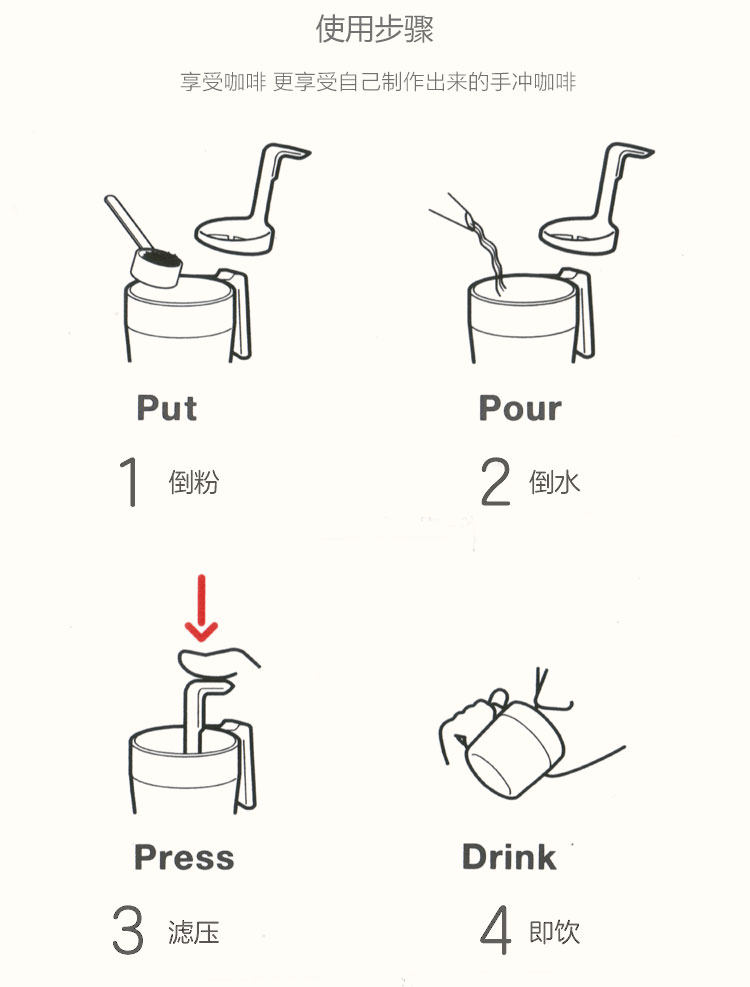 使用步骤

享受咖啡 更享受自己制作出来的手冲咖啡

Put
1 倒粉

Pour
2 倒水

Press
3 滤压

Drink
4 即饮