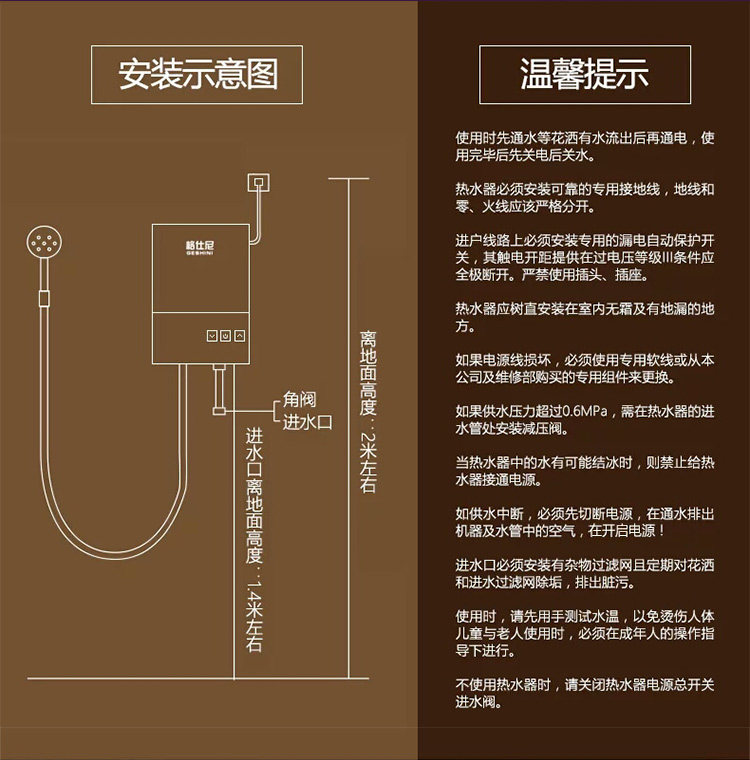 安装示意图

格仕尼
GESHINI

角阀
进水口

进水口离地面高度：1.4米左右

离地面高度：2米左右

温馨提示

使用时先通水等花洒有水流出后再通电，使用完毕后先关电后关水。

热水器必须安装可靠的专用接地线，地线和零、火线应该严格分开。

进户线路上必须安装专用的漏电自动保护开关，其触电开距提供在过电压等级III条件应全极断开。严禁使用插头、插座。

热水器应树直安装在室内无霜及有地漏的地方。

如果电源线损坏，必须使用专用软线或从本公司及维修部购买的专用组件来更换。

如果供水压力超过0.6MPa，需在热水器的进水管处安装减压阀。

当热水器中的水有可能结冰时，则禁止给热水器接通电源。

如供水中断，必须先切断电源，在通水排出机器及水管中的空气，在开启电源！

进水口必须安装有杂物过滤网且定期对花洒和进水过滤网除垢，排出脏污。

使用时，请先用手测试水温，以免烫伤人体儿童与老人使用时，必须在成年人的操作指导下进行。

不使用热水器时，请关闭热水器电源总开关进水阀。