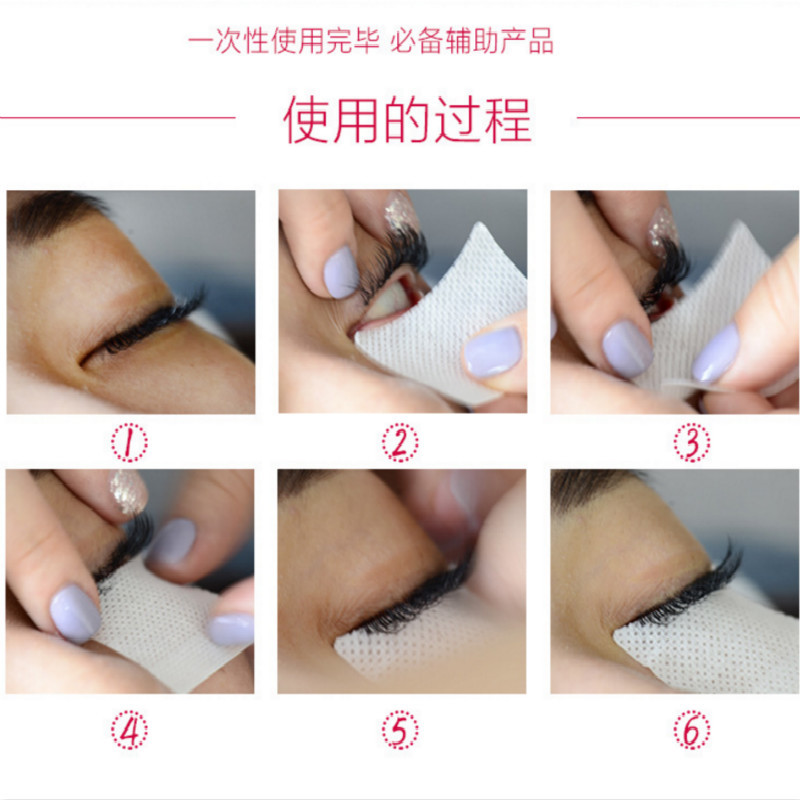 一次性使用完毕 必备辅助产品

使用的过程

1

2

3

4

5

6