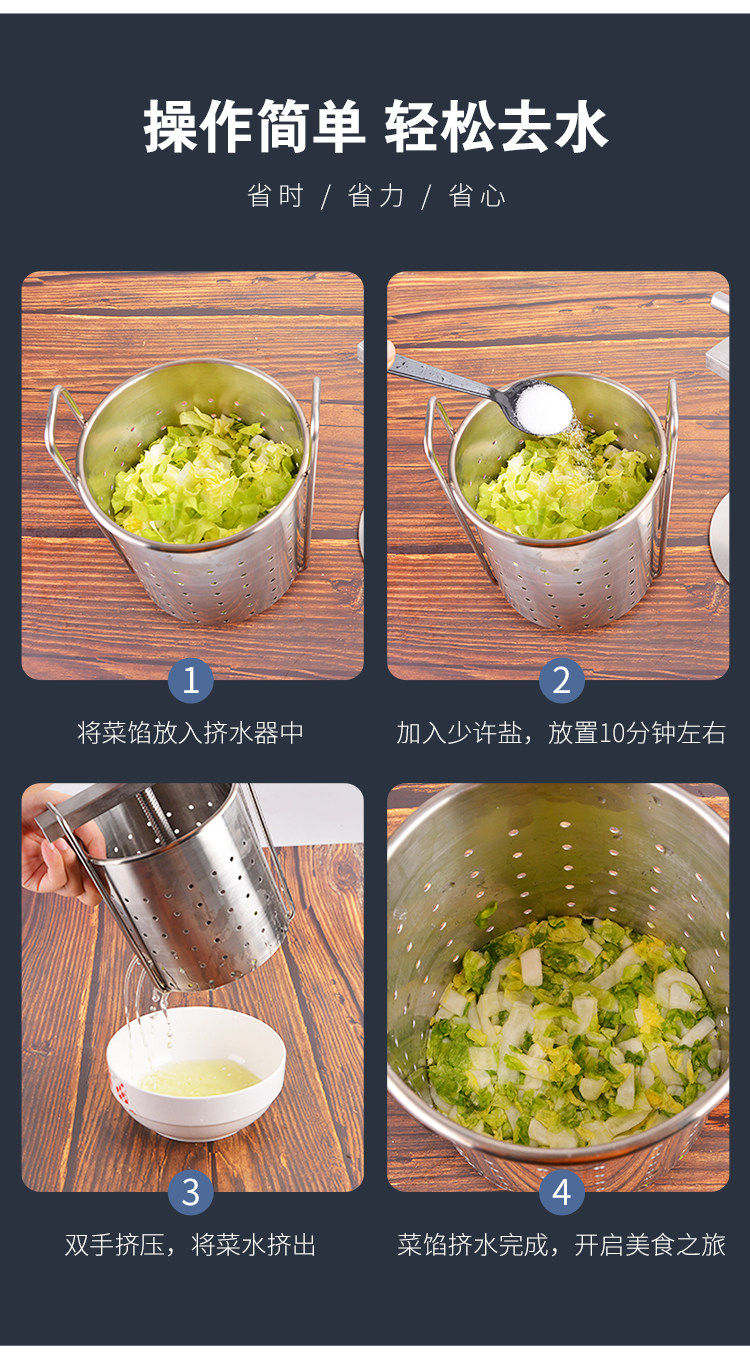 操作简单 轻松去水

省时 / 省力 / 省心

1

将菜馅放入挤水器中

2

加入少许盐，放置10分钟左右

3

双手挤压，将菜水挤出

4

菜馅挤水完成，开启美食之旅