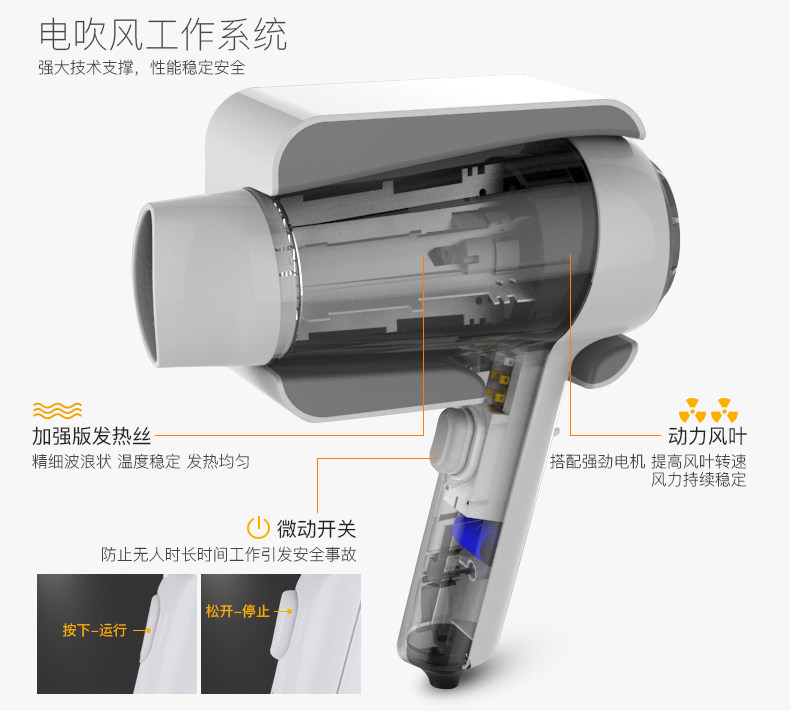 电吹风工作系统
强大技术支撑，性能稳定安全

加强版发热丝
精细波浪状 温度稳定 发热均匀

动力风叶
搭配强劲电机 提高风叶转速
风力持续稳定

微动开关
防止无人时长时间工作引发安全事故

按下–运行

松开–停止