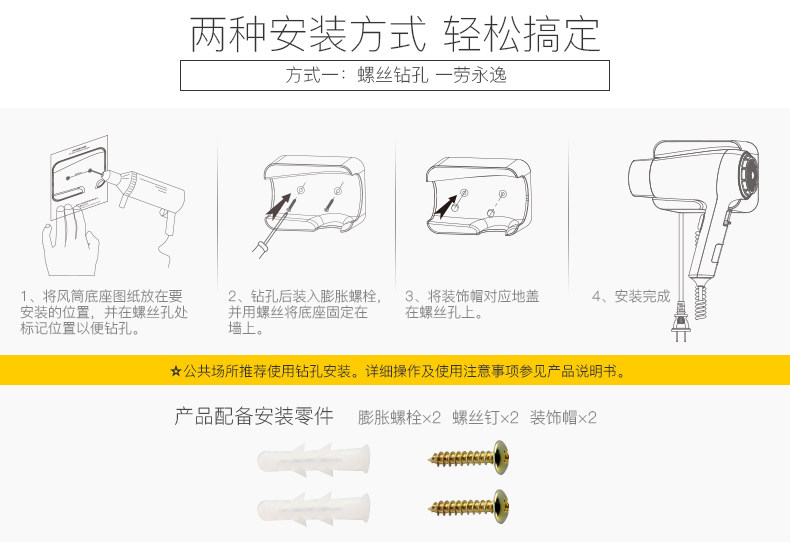 两种安装方式 轻松搞定

方式一：螺丝钻孔 一劳永逸

1、将风筒底座图纸放在要安装的位置，并在螺丝孔处标记位置以便钻孔。

2、钻孔后装入膨胀螺栓，并用螺丝将底座固定在墙上。

3、将装饰帽对应地盖在螺丝孔上。

4、安装完成

☆公共场所推荐使用钻孔安装。详细操作及使用注意事项参见产品说明书。

产品配备安装零件 膨胀螺栓×2 螺丝钉×2 装饰帽×2