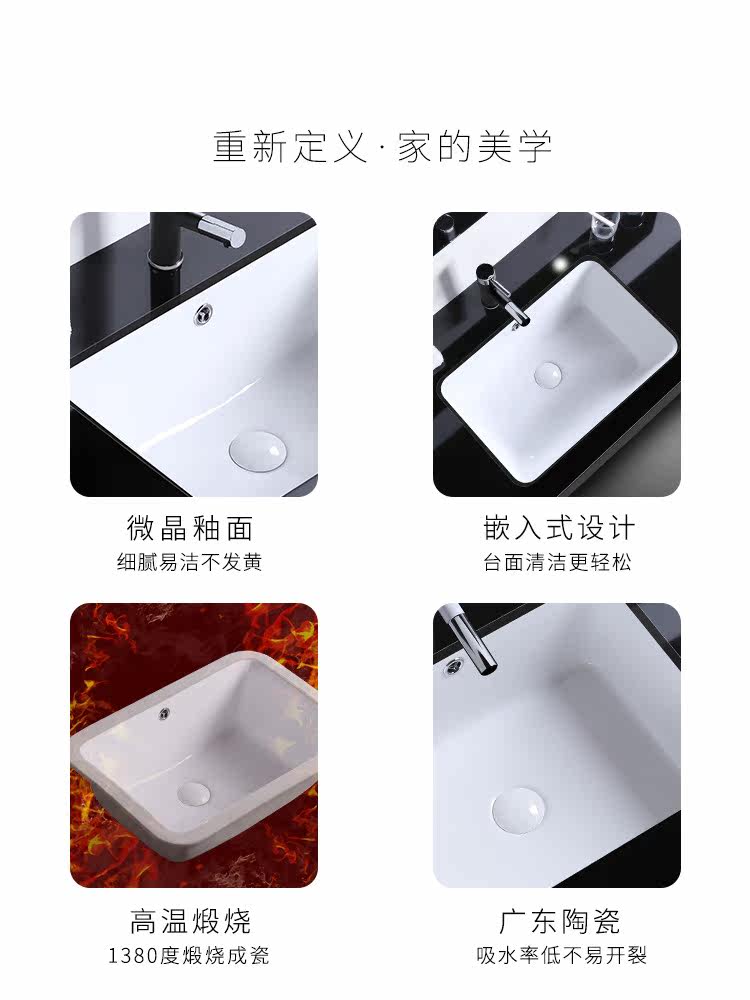 重新定义·家的美学

微晶釉面
细腻易洁不发黄

嵌入式设计
台面清洁更轻松

高温煅烧
1380度煅烧成瓷

广东陶瓷
吸水率低不易开裂