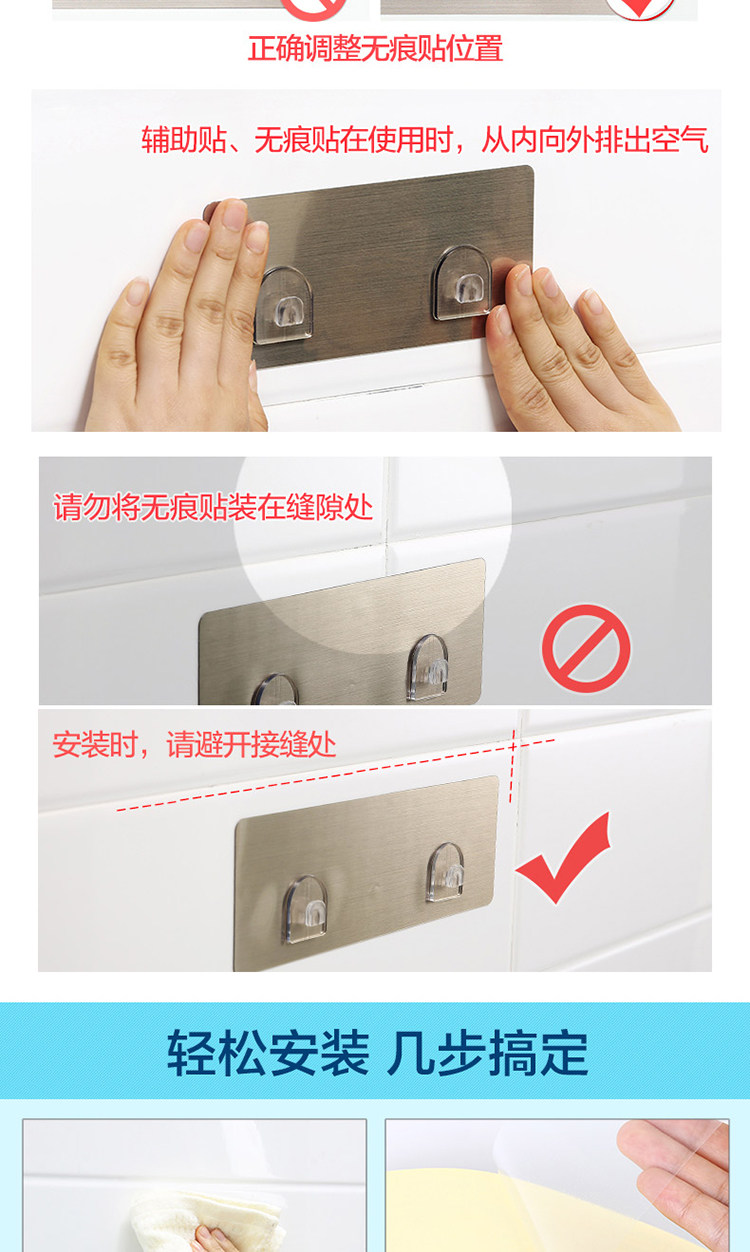 正确调整无痕贴位置

辅助贴、无痕贴在使用时，从内向外排出空气

请勿将无痕贴装在缝隙处

安装时，请避开接缝处

轻松安装 几步搞定