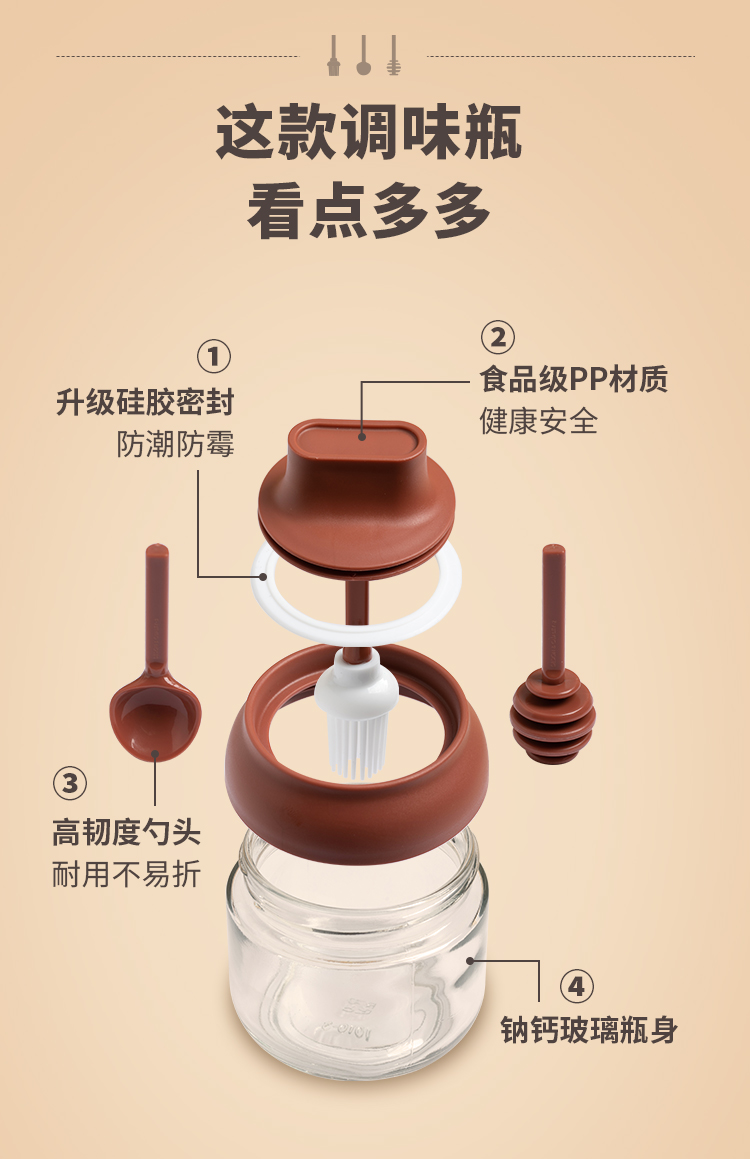 这款调味瓶
看点多多

①
升级硅胶密封
防潮防霉

②
食品级PP材质
健康安全

③
高韧度勺头
耐用不易折

④
钠钙玻璃瓶身