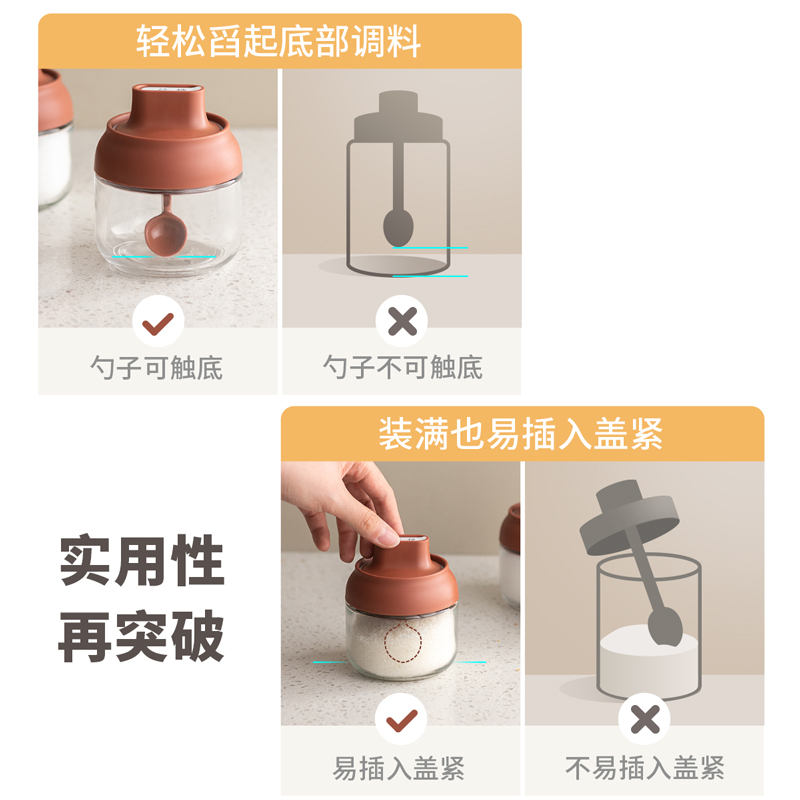 轻松舀起底部调料

勺子可触底

勺子不可触底

装满也易插入盖紧

实用性
再突破

易插入盖紧

不易插入盖紧