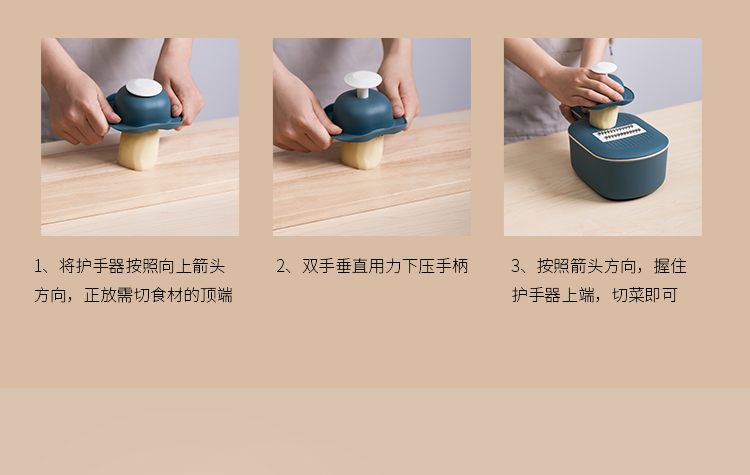 1、将护手器按照向上箭头方向，正放需切食材的顶端

2、双手垂直用力下压手柄

3、按照箭头方向，握住护手器上端，切菜即可