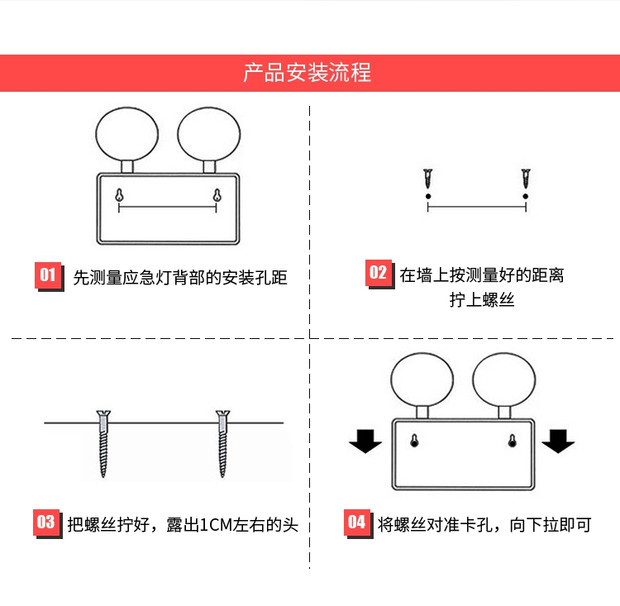 产品安装流程

01 先测量应急灯背部的安装孔距

02 在墙上按测量好的距离拧上螺丝

03 把螺丝拧好，露出1CM左右的头

04 将螺丝对准卡孔，向下拉即可