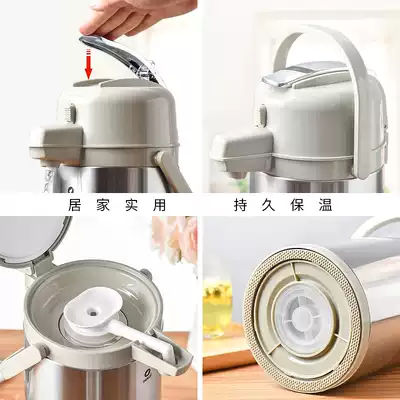 居家实用

持久保温