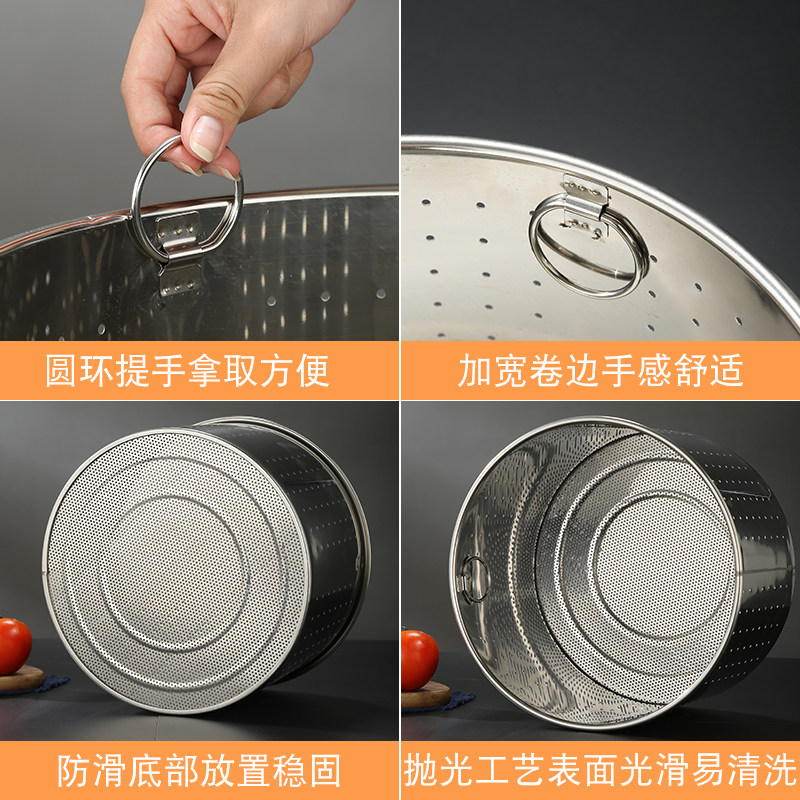 圆环提手拿取方便

加宽卷边手感舒适

防滑底部放置稳固

抛光工艺表面光滑易清洗