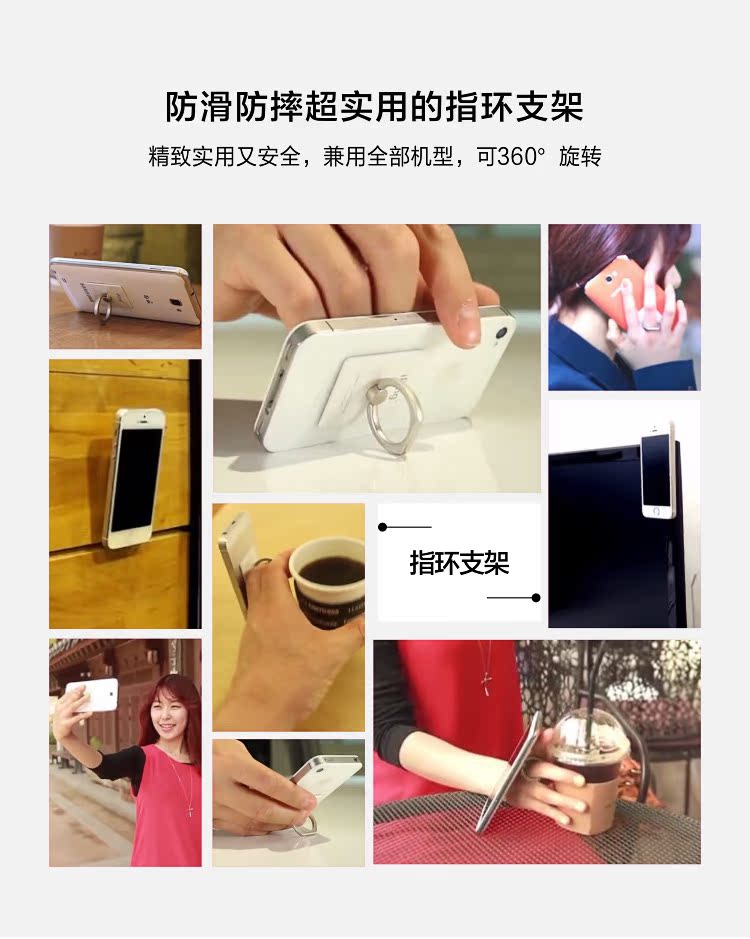 防滑防摔超实用的指环支架

精致实用又安全，兼用全部机型，可360° 旋转

指环支架