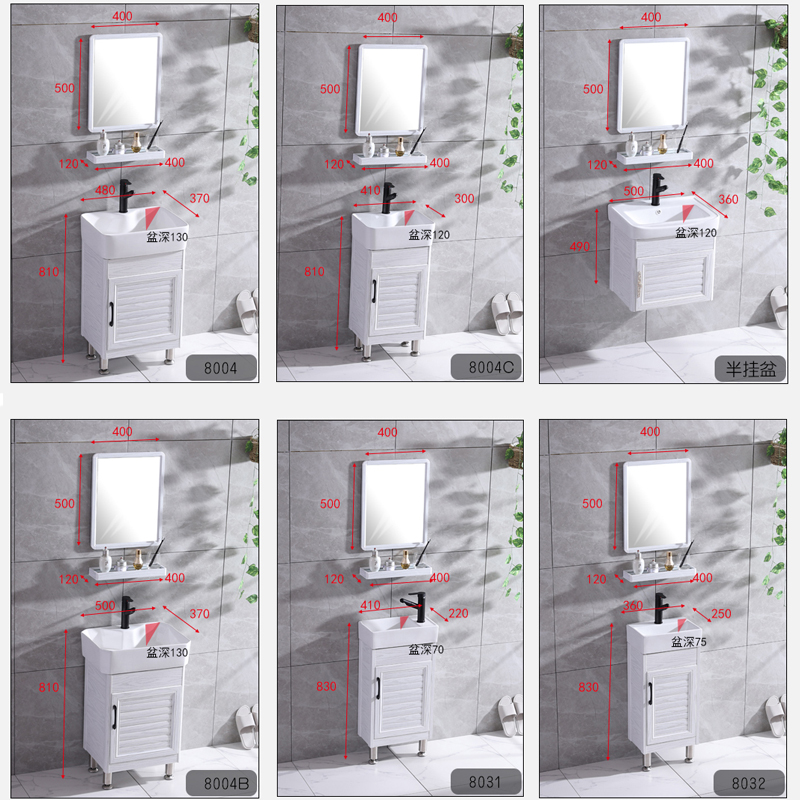 400
500
120
400
480
370
盆深130
810
8004

400
500
120
400
410
300
盆深120
810
8004C

400
500
120
400
500
360
盆深120
490
半挂盆

400
500
120
400
500
370
盆深130
810
8004B

400
500
120
400
410
220
盆深70
830
8031

400
500
120
400
360
250
盆深75
830
8032