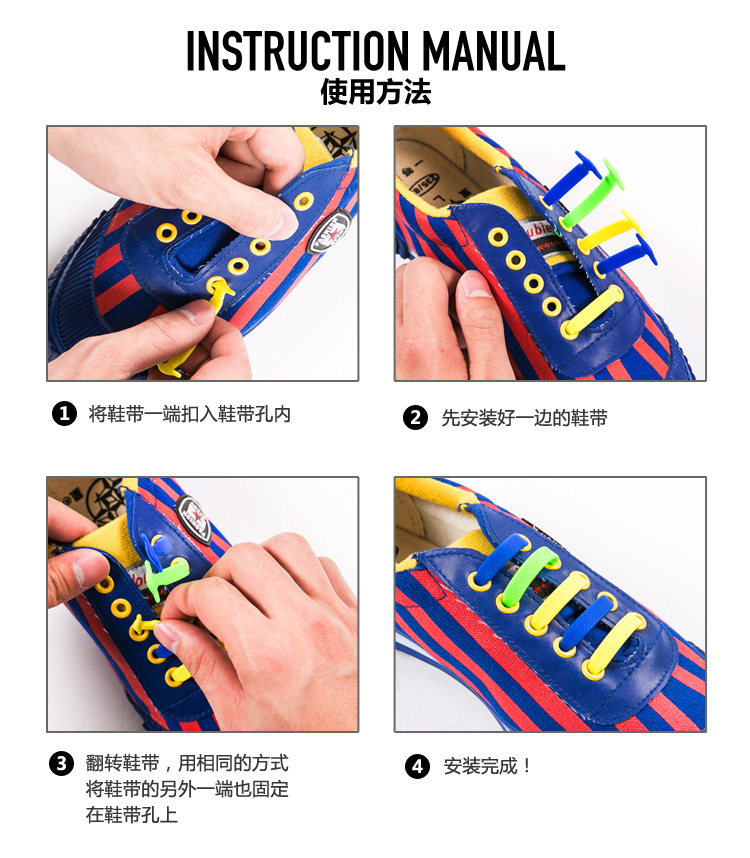 INSTRUCTION MANUAL
使用方法

1 将鞋带一端扣入鞋带孔内

2 先安装好一边的鞋带

3 翻转鞋带，用相同的方式将鞋带的另外一端也固定在鞋带孔上

4 安装完成！